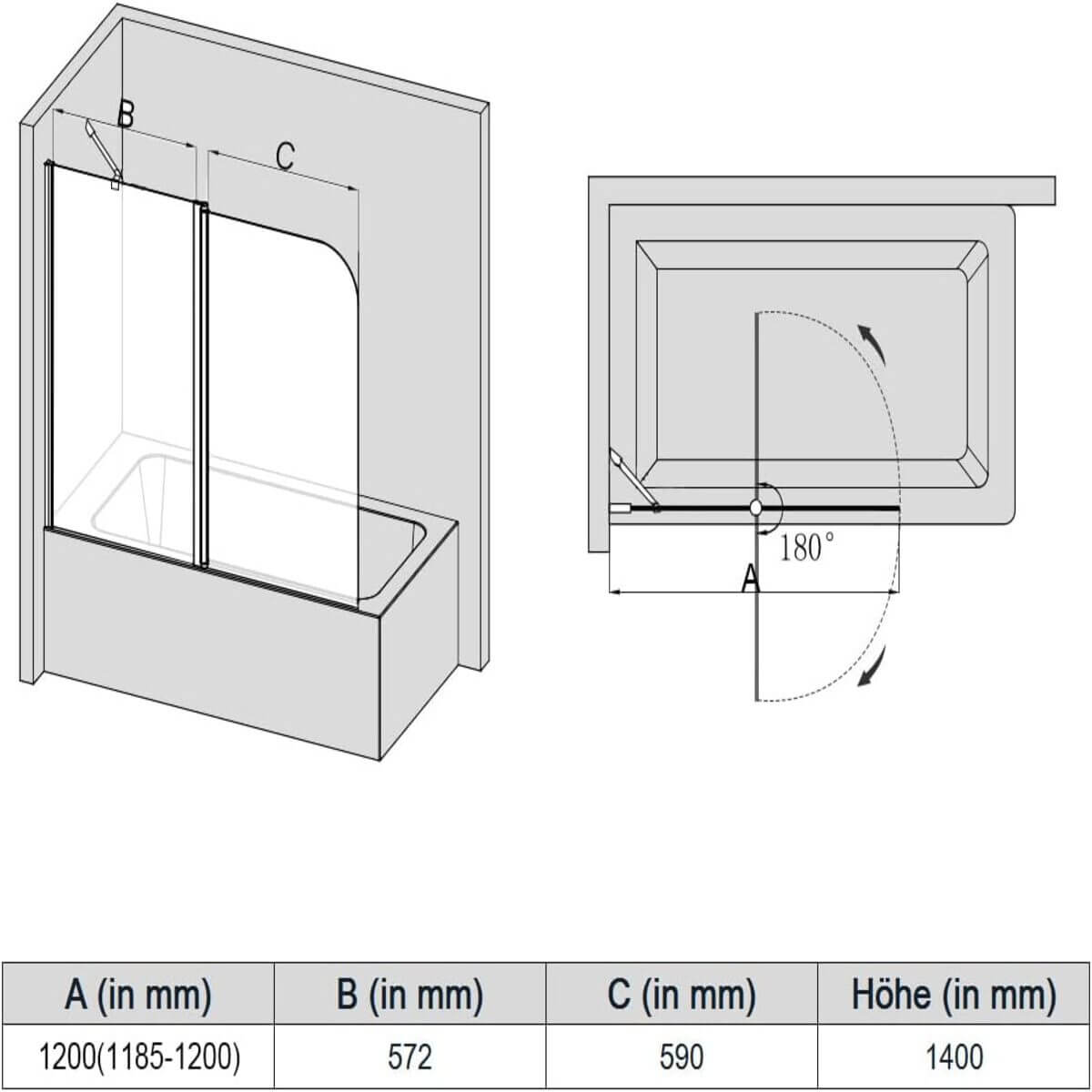 B

C

180°

A

| A (in mm) | B (in mm) | C (in mm) | Höhe (in mm) |
|---|---|---|---|
| 1200(1185-1200) | 572 | 590 | 1400 |