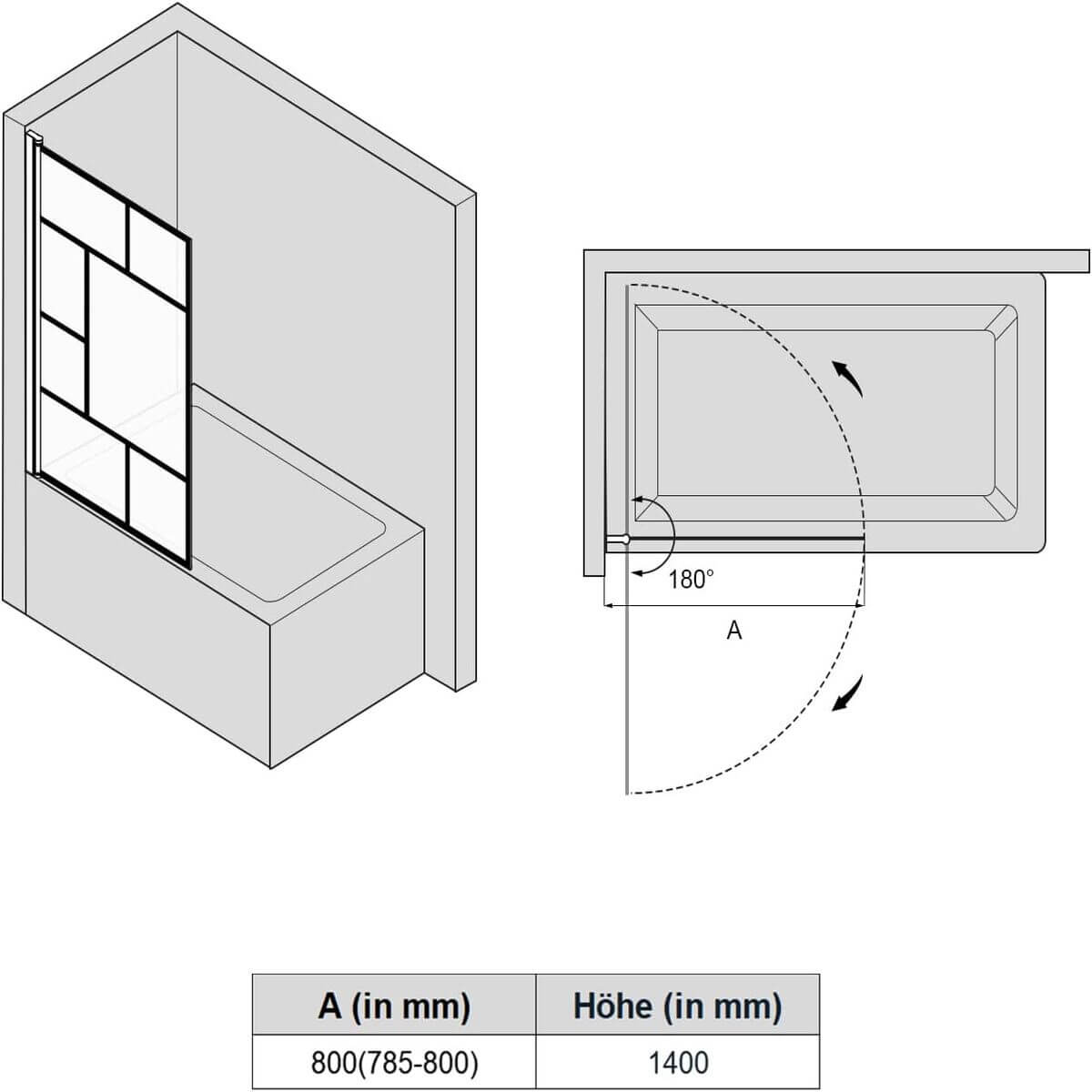 180°

A

| A (in mm) | Höhe (in mm) |
|---|---|
| 800(785-800) | 1400 |