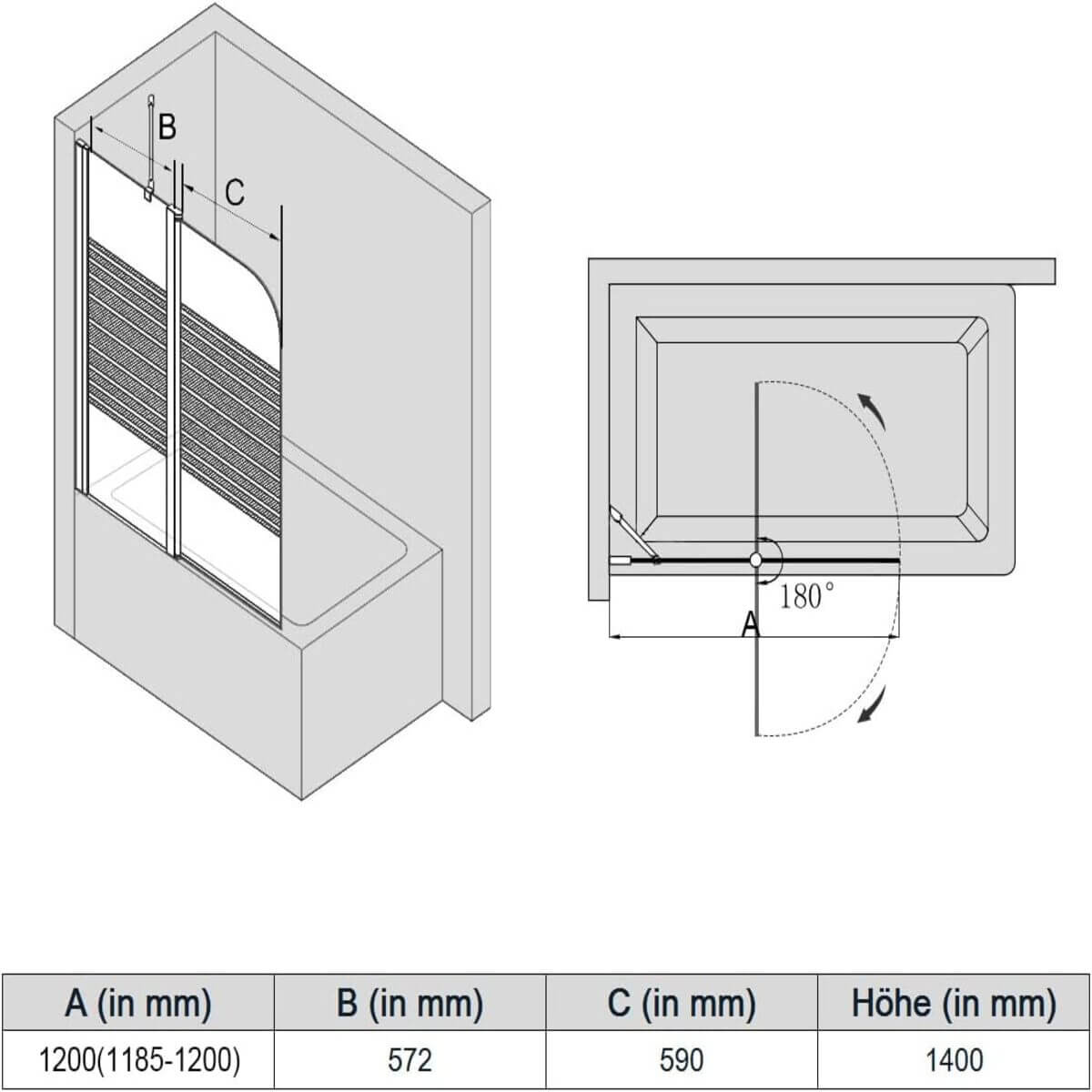 B
C

180°
A

| A (in mm) | B (in mm) | C (in mm) | Höhe (in mm) |
|---|---|---|---|
| 1200(1185-1200) | 572 | 590 | 1400 |