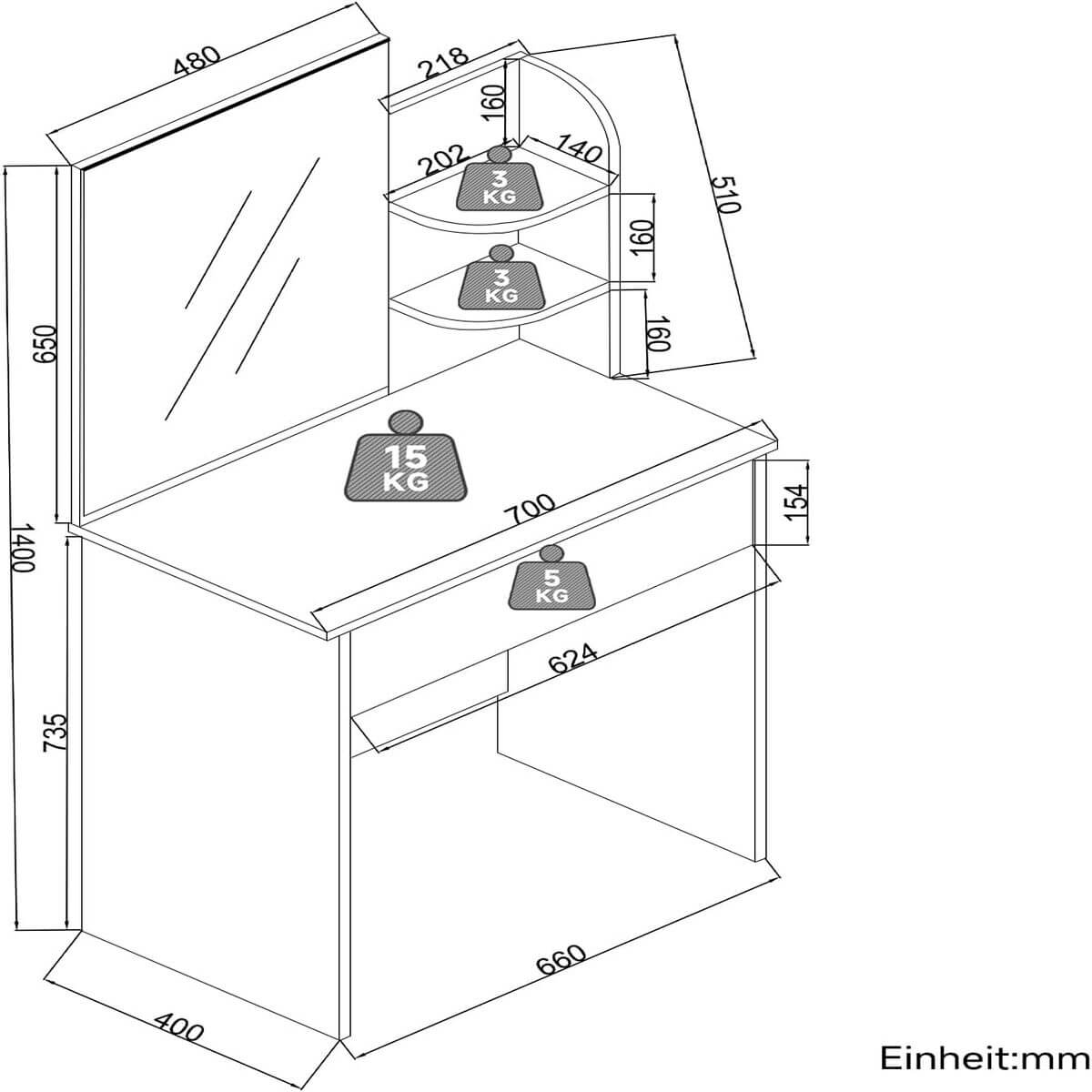 480
218
160
202
140
3 KG
510
160
3 KG
160
650
15 KG
700
154
1400
5 KG
624
735
660
400
Einheit:mm