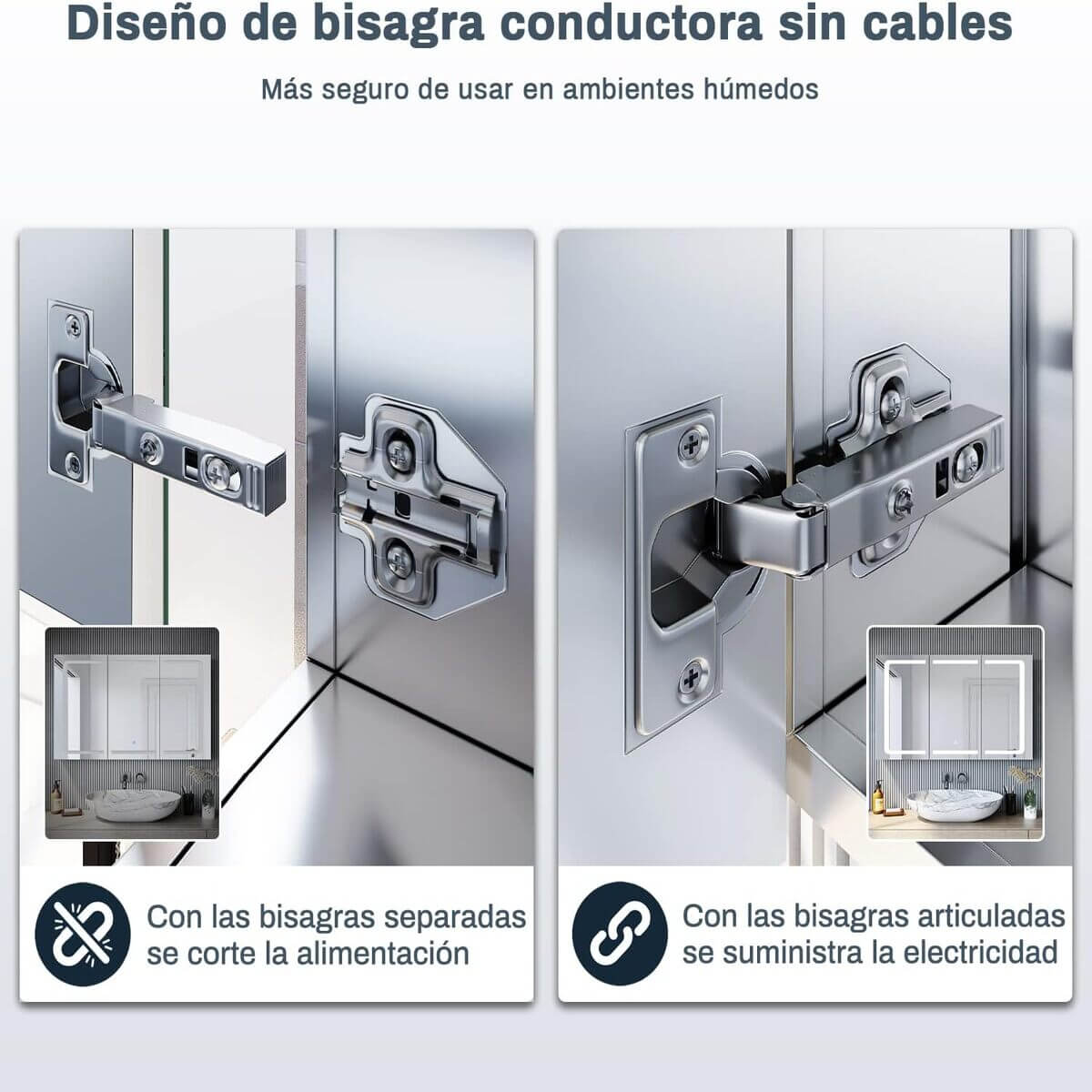 Diseño de bisagra conductora sin cables

Más seguro de usar en ambientes húmedos

Con las bisagras separadas se corte la alimentación

Con las bisagras articuladas se suministra la electricidad