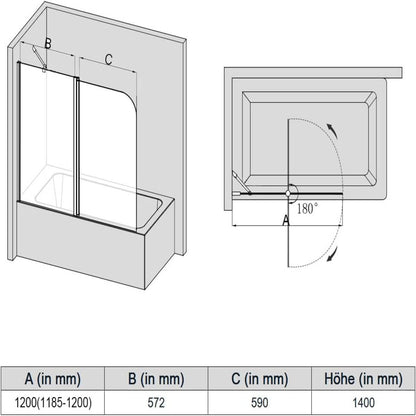 B

C

180°

A

| A (in mm) | B (in mm) | C (in mm) | Höhe (in mm) |
|---|---|---|---|
| 1200(1185-1200) | 572 | 590 | 1400 |