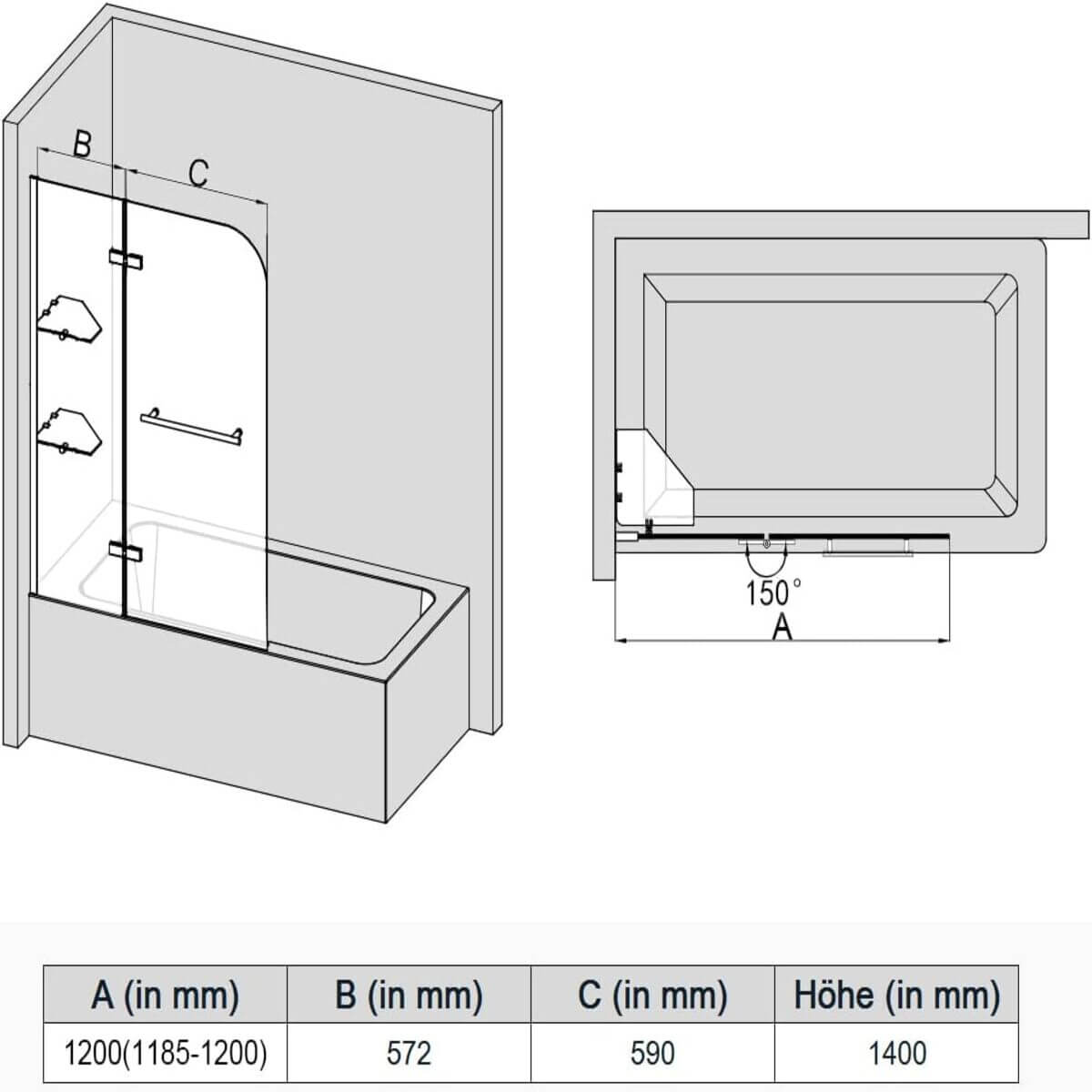 B

C

150°

A

| A (in mm) | B (in mm) | C (in mm) | Höhe (in mm) |
|---|---|---|---|
| 1200(1185-1200) | 572 | 590 | 1400 |