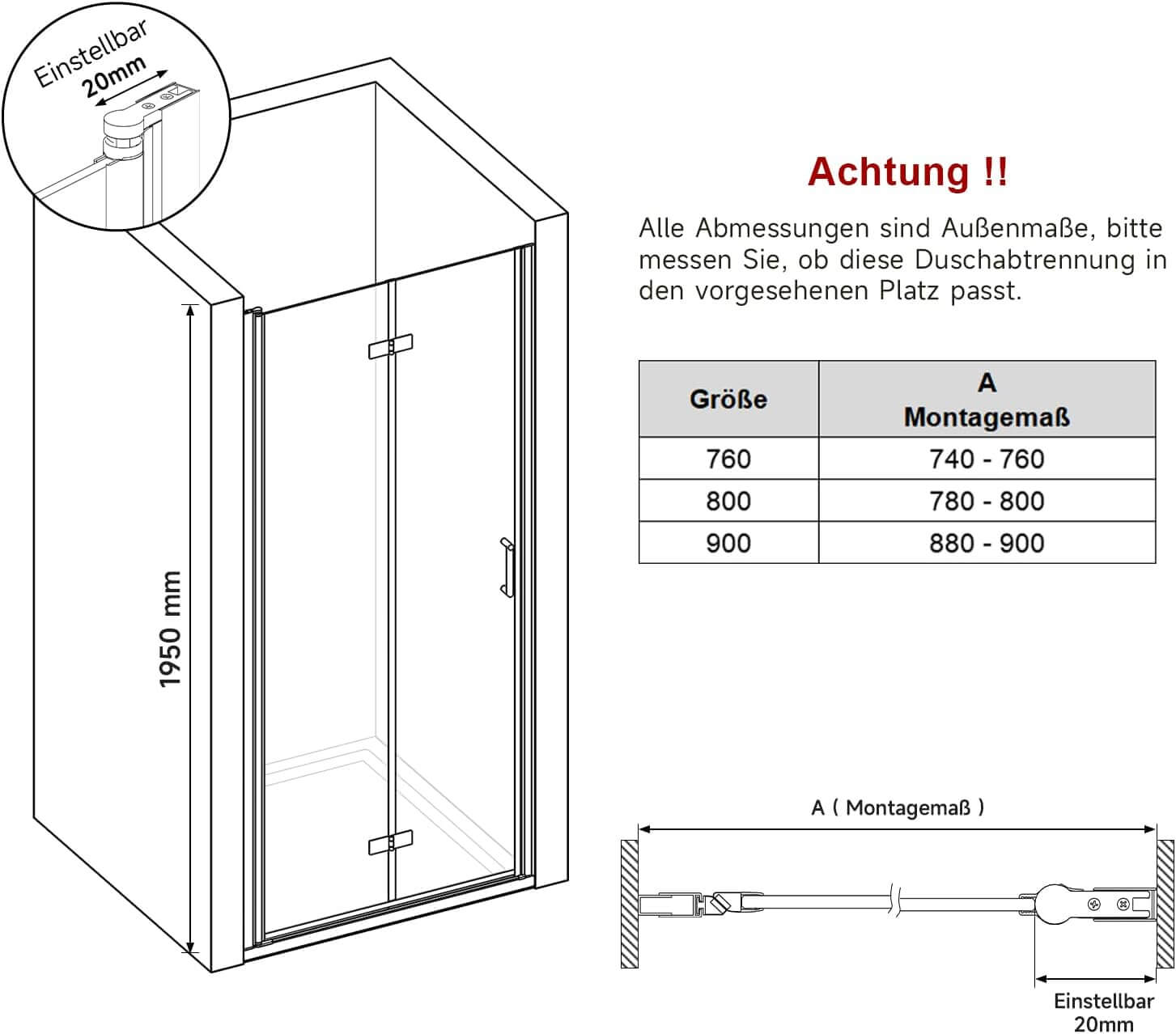 Einstellbar
20mm

1950 mm

Achtung !!

Alle Abmessungen sind Außenmaße, bitte messen Sie, ob diese Duschabtrennung in den vorgesehenen Platz passt.

| Größe | A Montagemaß |
|---|---|
| 760 | 740 - 760 |
| 800 | 780 - 800 |
| 900 | 880 - 900 |

A ( Montagemaß )

Einstellbar
20mm