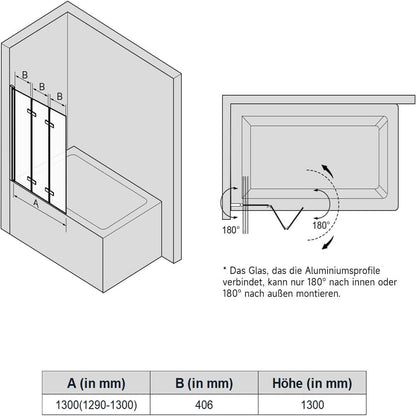 B
B
B
A

180°
180°

* Das Glas, das die Aluminiumsprofile verbindet, kann nur 180° nach innen oder 180° nach außen montieren.

| A (in mm) | B (in mm) | Höhe (in mm) |
|---|---|---|
| 1300(1290-1300) | 406 | 1300 |