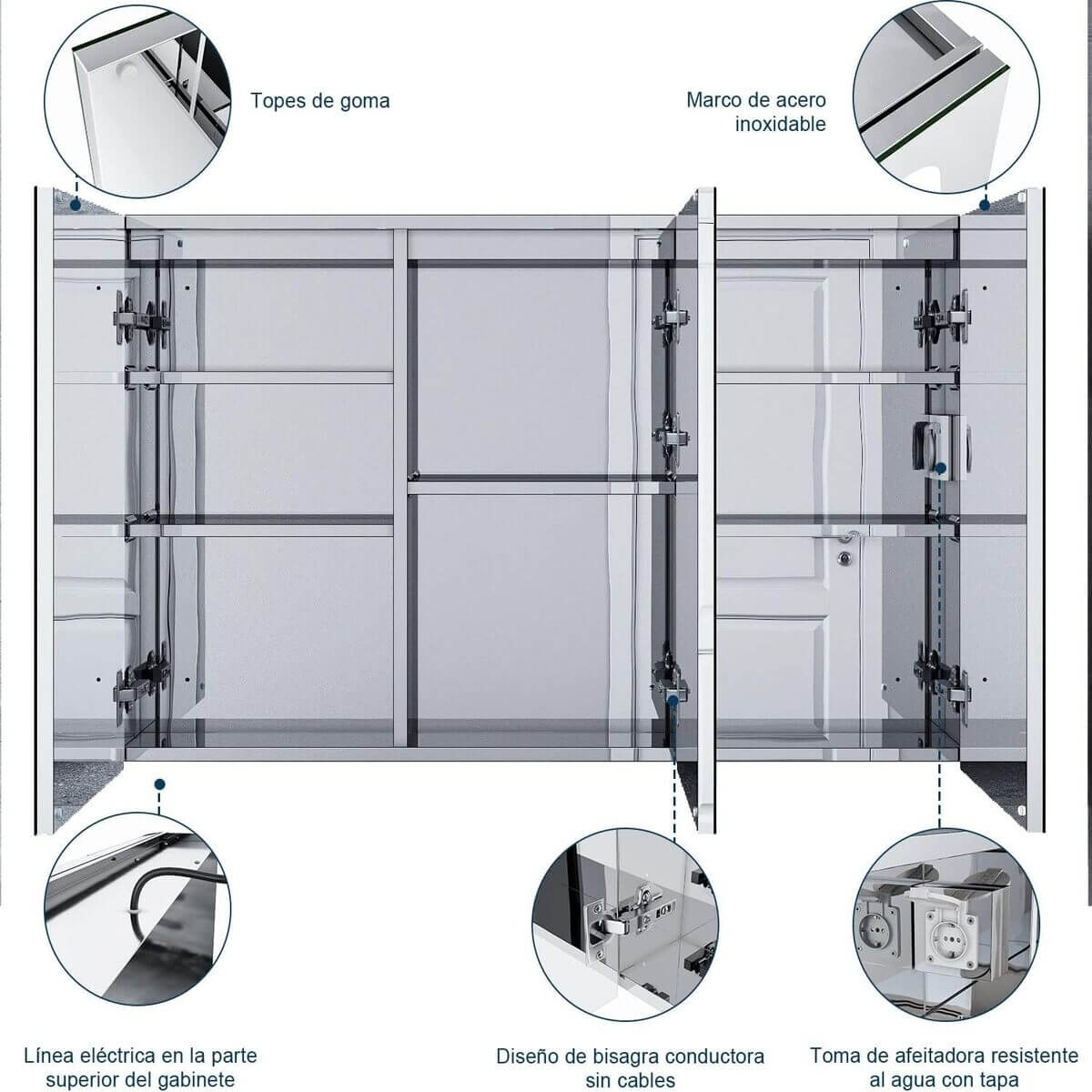 Topes de goma

Marco de acero inoxidable

Línea eléctrica en la parte superior del gabinete

Diseño de bisagra conductora sin cables

Toma de afeitadora resistente al agua con tapa