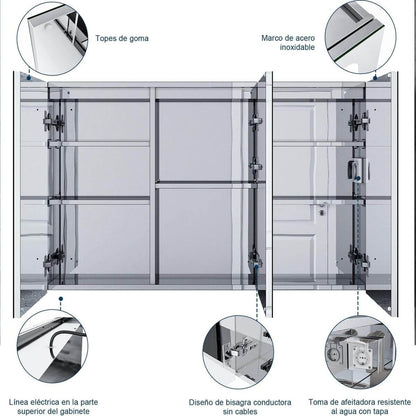 Topes de goma

Marco de acero inoxidable

Línea eléctrica en la parte superior del gabinete

Diseño de bisagra conductora sin cables

Toma de afeitadora resistente al agua con tapa