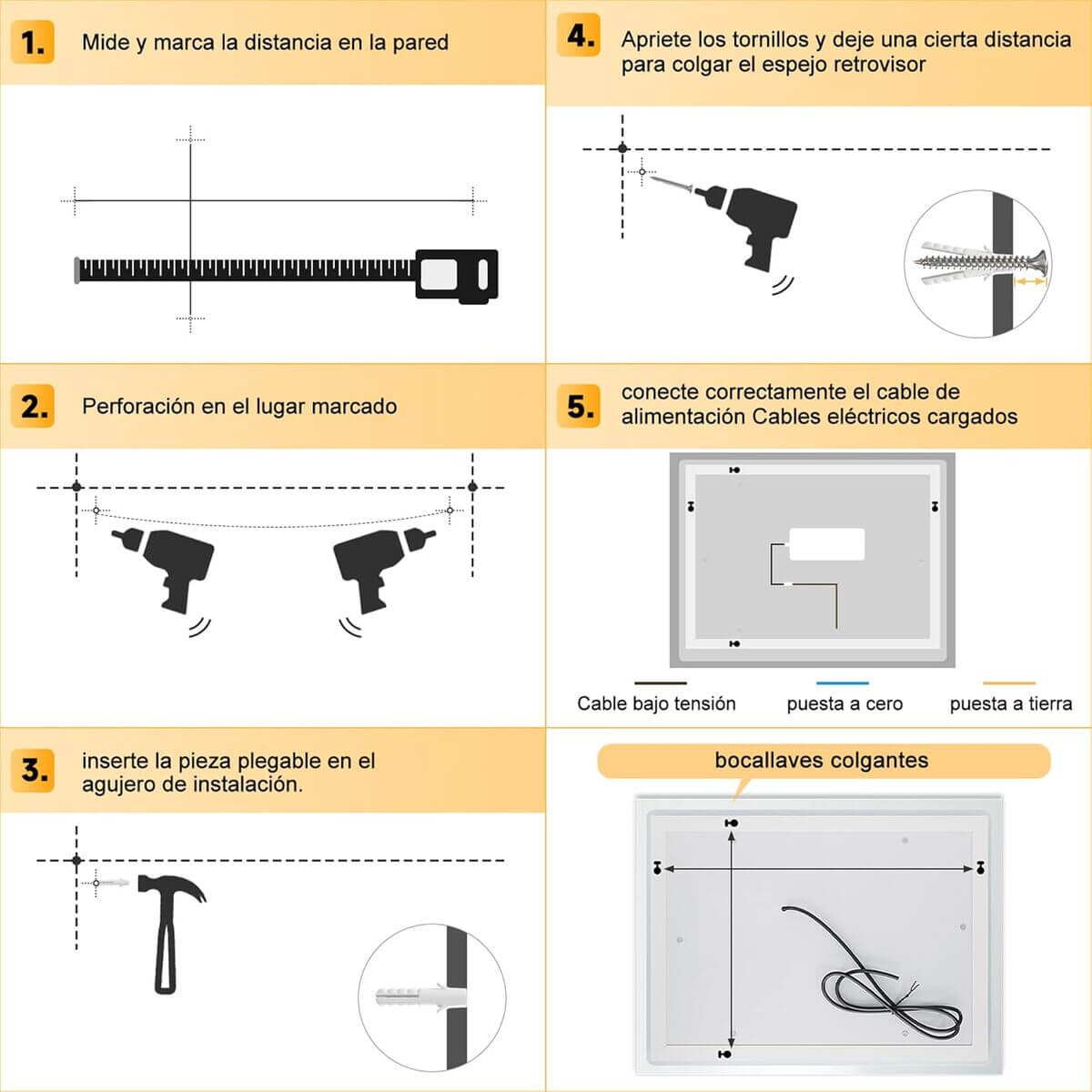 1. Mide y marca la distancia en la pared

2. Perforación en el lugar marcado

3. inserte la pieza plegable en el agujero de instalación.

4. Apriete los tornillos y deje una cierta distancia para colgar el espejo retrovisor

5. conecte correctamente el cable de alimentación Cables eléctricos cargados

Cable bajo tensión

puesta a cero

puesta a tierra

bocallaves colgantes