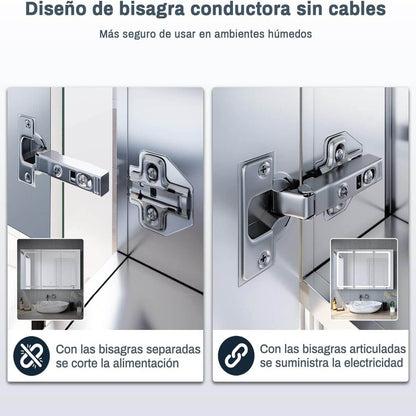 Diseño de bisagra conductora sin cables

Más seguro de usar en ambientes húmedos

Con las bisagras separadas se corte la alimentación

Con las bisagras articuladas se suministra la electricidad